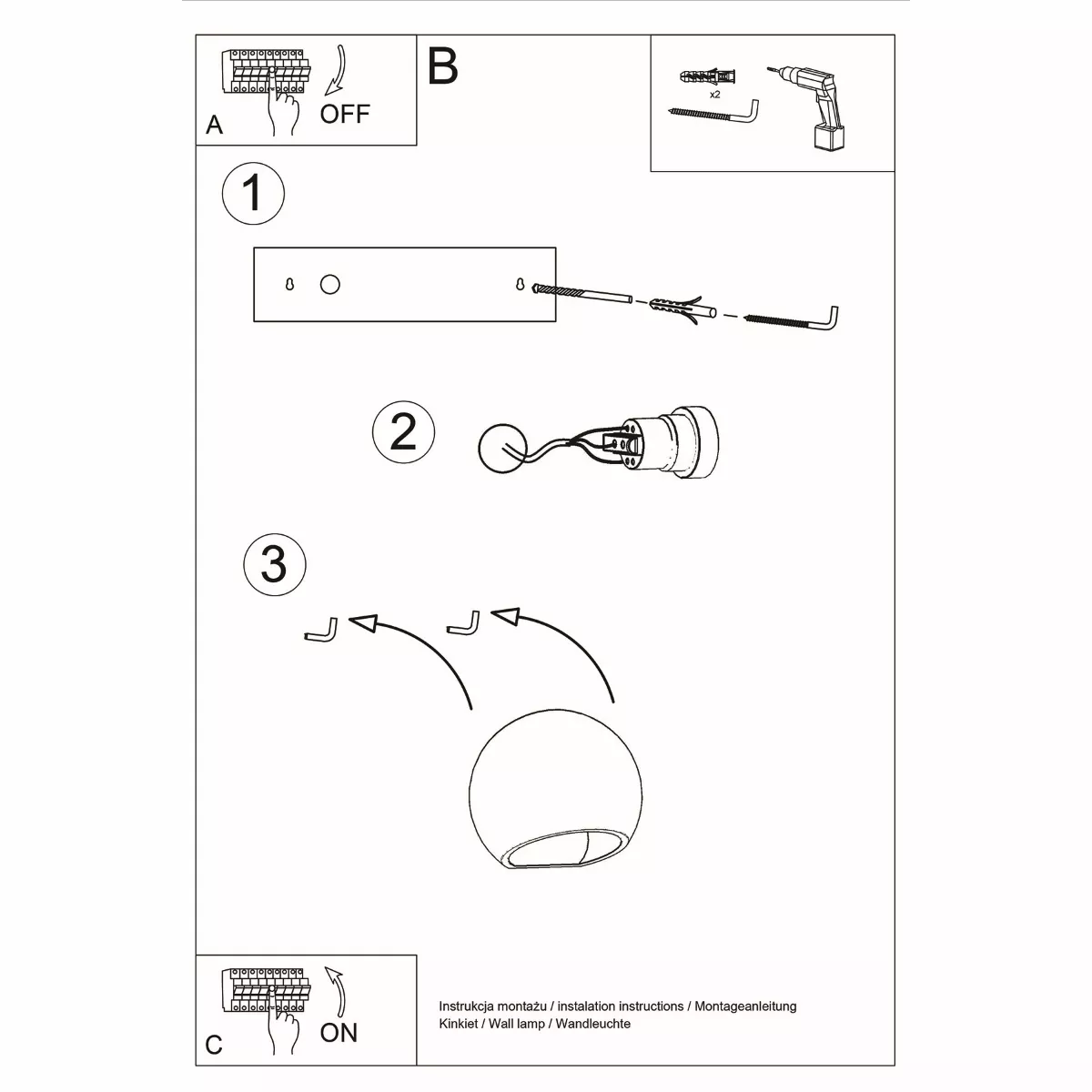 A
OFF

B

x2

1

2

3

C
ON

Instrukcja montażu / instalation instructions / Montageanleitung
Kinkiet / Wall lamp / Wandleuchte