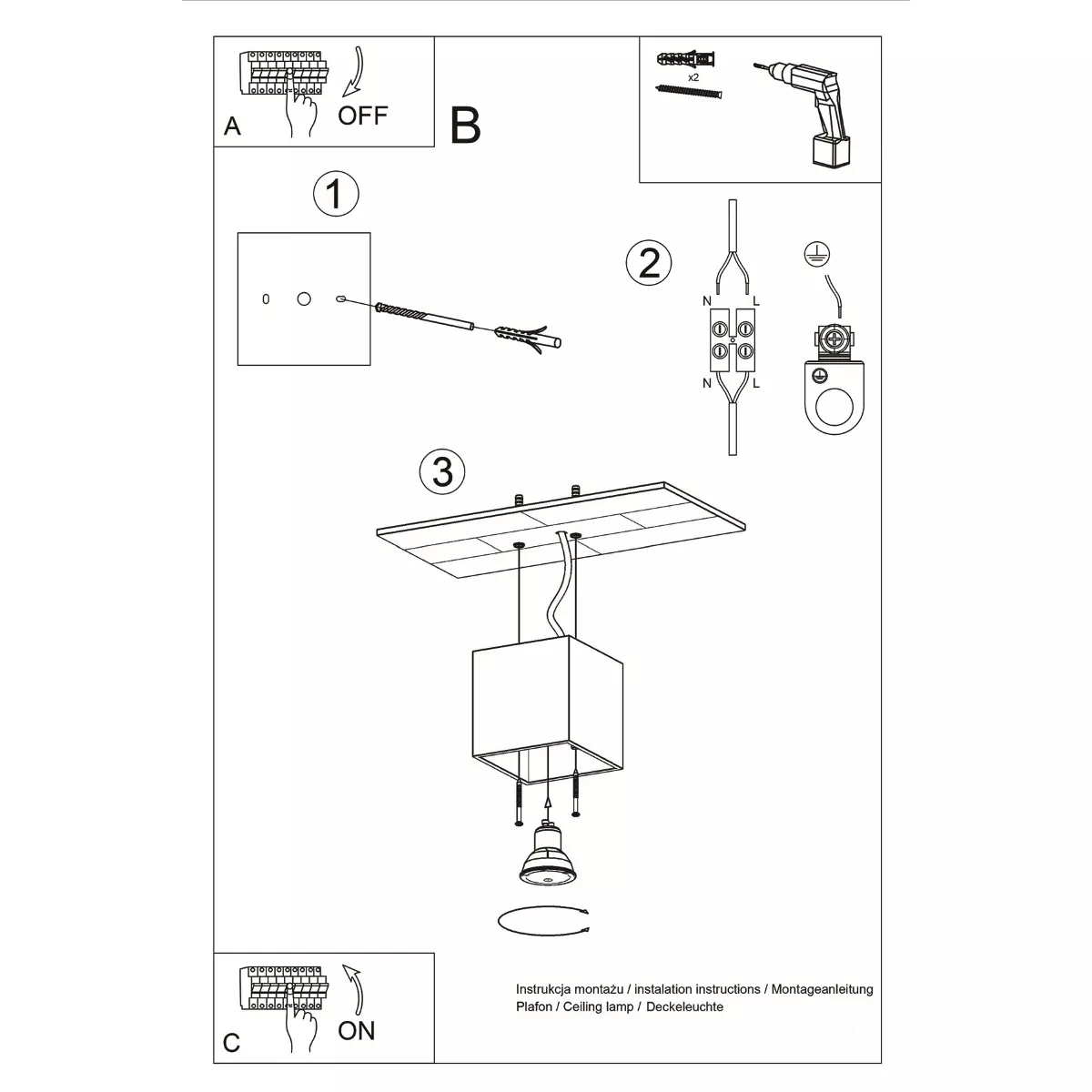 A
OFF

B

x2

1

2

N
L
N
L

3

C
ON

Instrukcja montażu / instalation instructions / Montageanleitung
Plafon / Ceiling lamp / Deckeleuchte