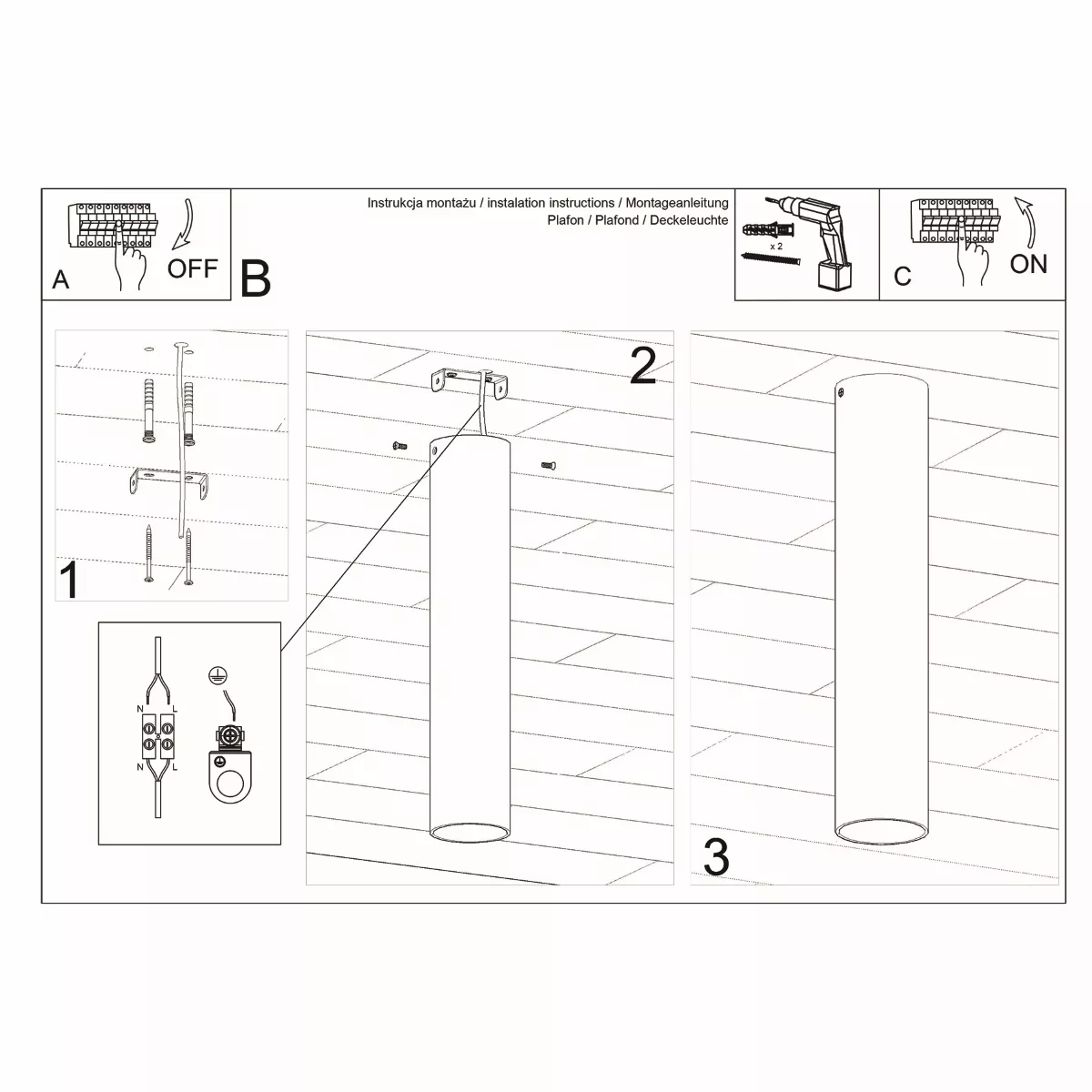 A OFF

B

Instrukcja montażu / instalation instructions / Montageanleitung
Plafon / Plafond / Deckeleuchte

x 2

C ON

1

N L
N L

2

3