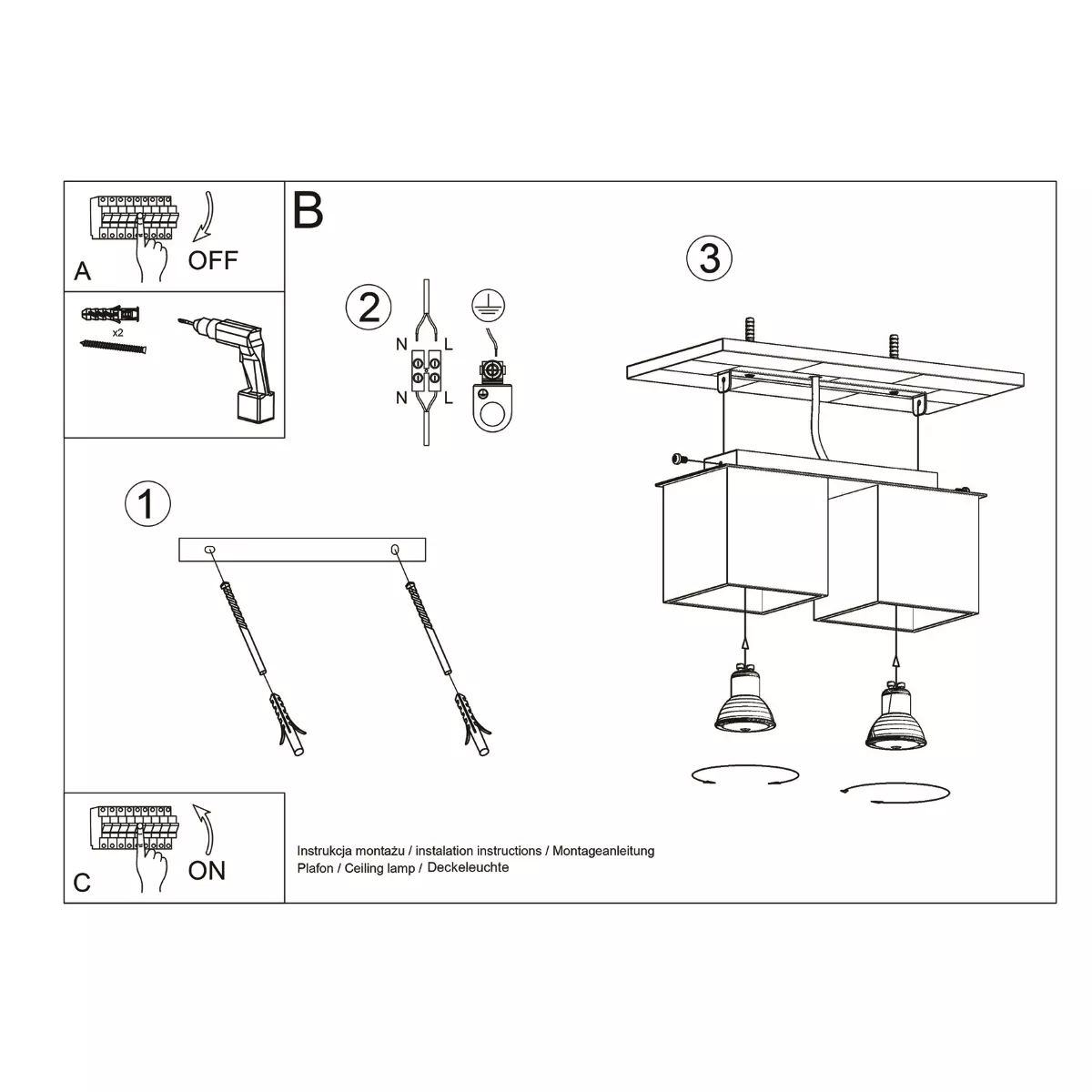 A
OFF

x2

B

2
N L
N L

3

1

C
ON

Instrukcja montażu / instalation instructions / Montageanleitung
Plafon / Ceiling lamp / Deckeleuchte