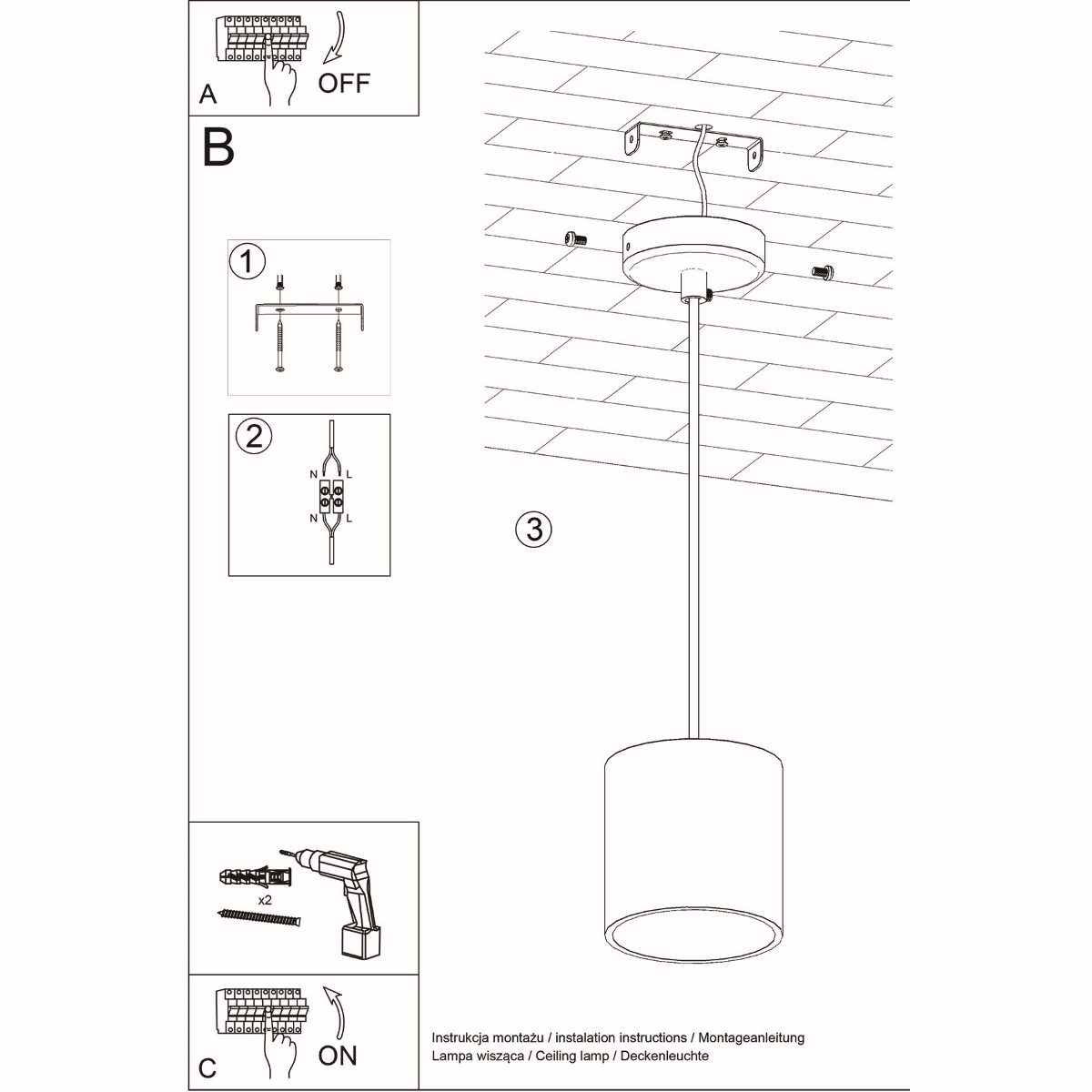 A
OFF

B

1

2
N L
N L

3

x2

C
ON

Instrukcja montażu / instalation instructions / Montageanleitung
Lampa wisząca / Ceiling lamp / Deckenleuchte