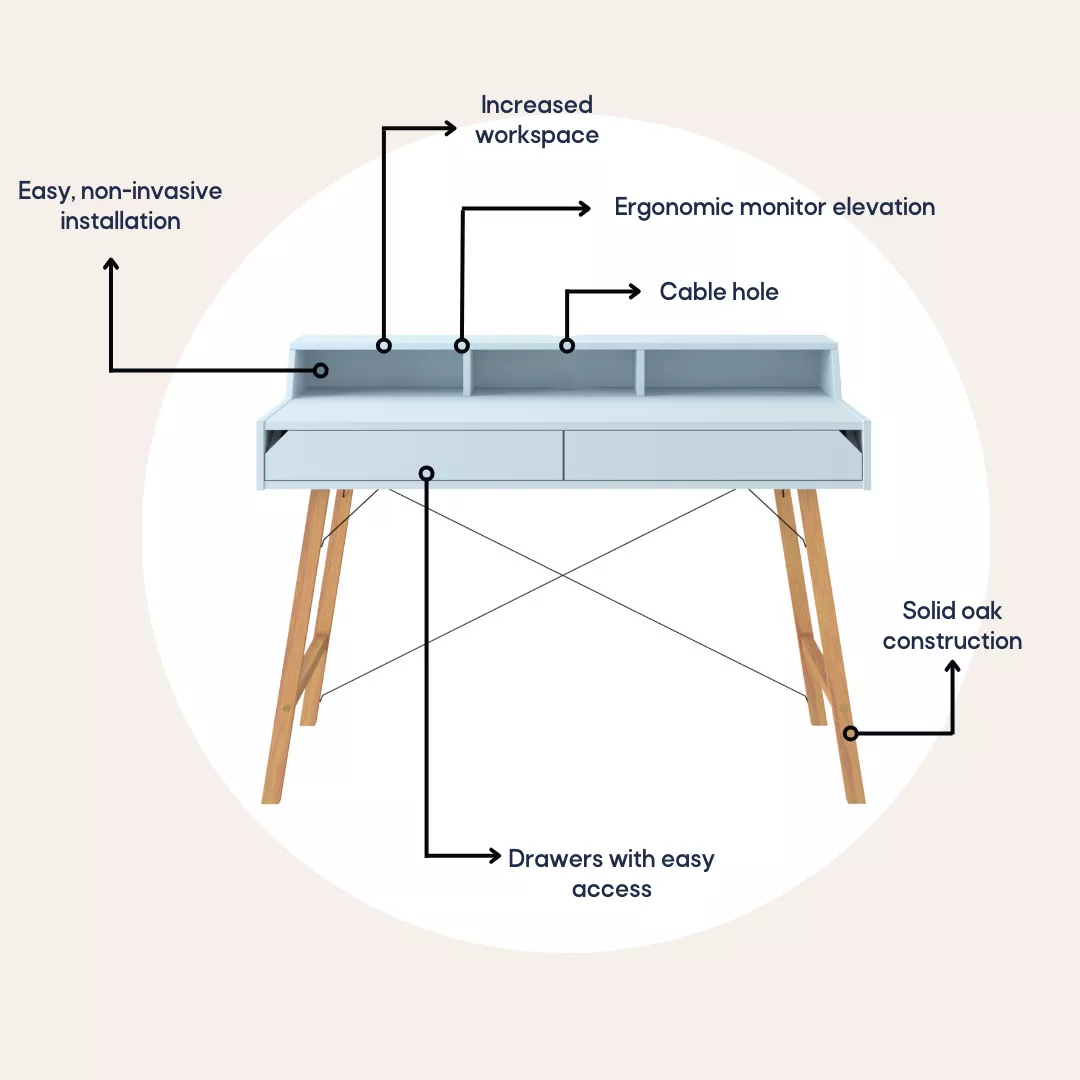 Increased workspace

Easy, non-invasive installation

Ergonomic monitor elevation

Cable hole

Solid oak construction

Drawers with easy access